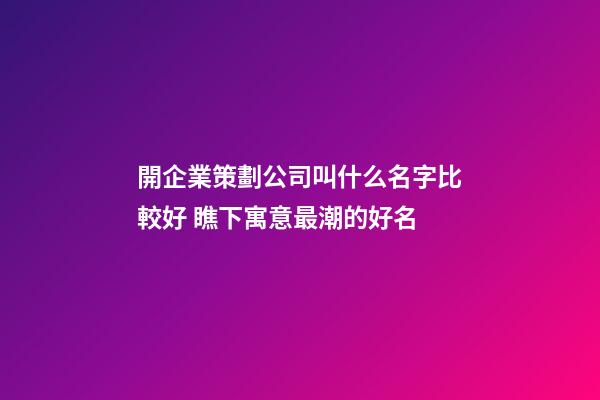 開企業策劃公司叫什么名字比較好 瞧下寓意最潮的好名